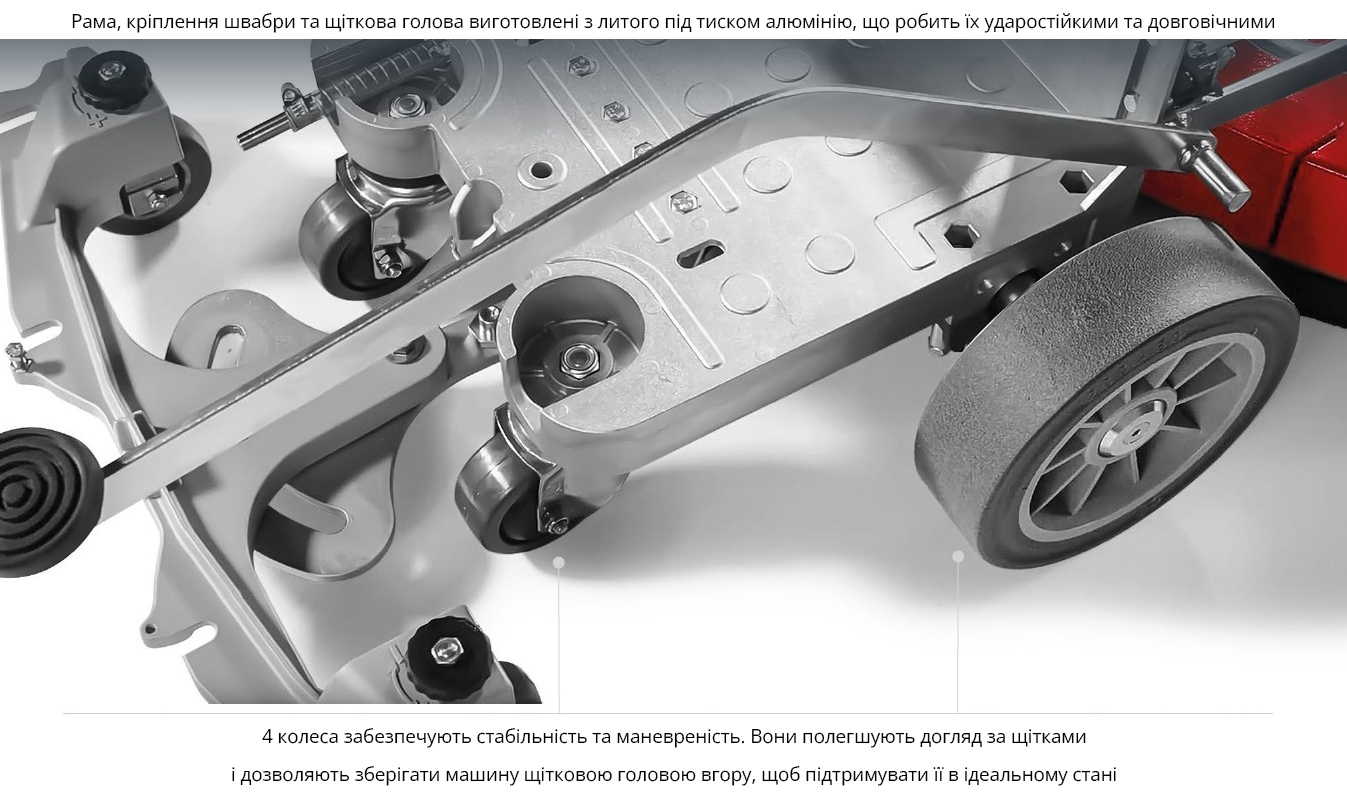 Рама, кріплення швабри та щіткова голова виготовлені з литого під тиском алюмінію, що робить їх ударостійкими та довговічними

4 колеса забезпечують стабільність та маневреність. Вони полегшують догляд за щітками і дозволяють зберігати машину щітковою головою вгору, щоб підтримувати її в ідеальному стані